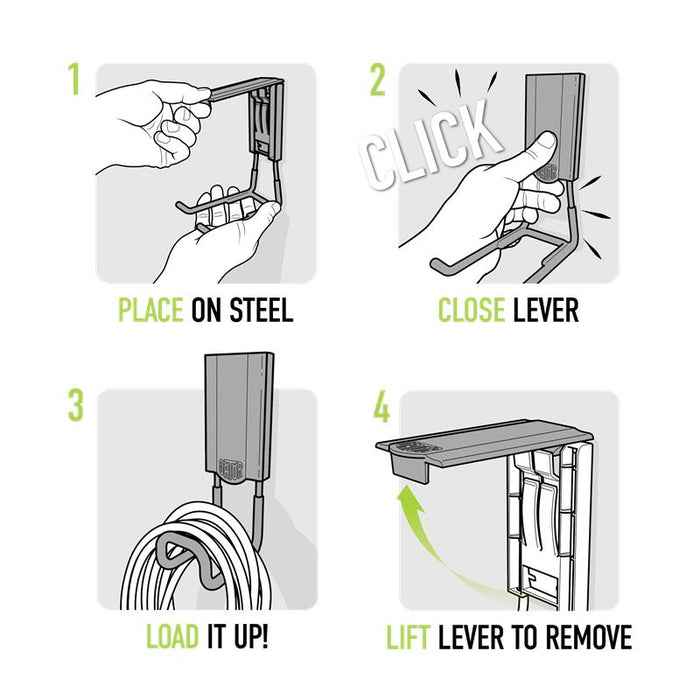 1

PLACE ON STEEL

2

CLICK

CLOSE LEVER

3

LOAD IT UP!

4

LIFT LEVER TO REMOVE